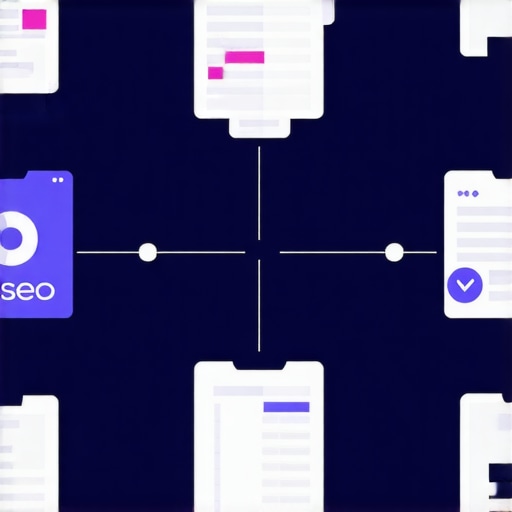 seo